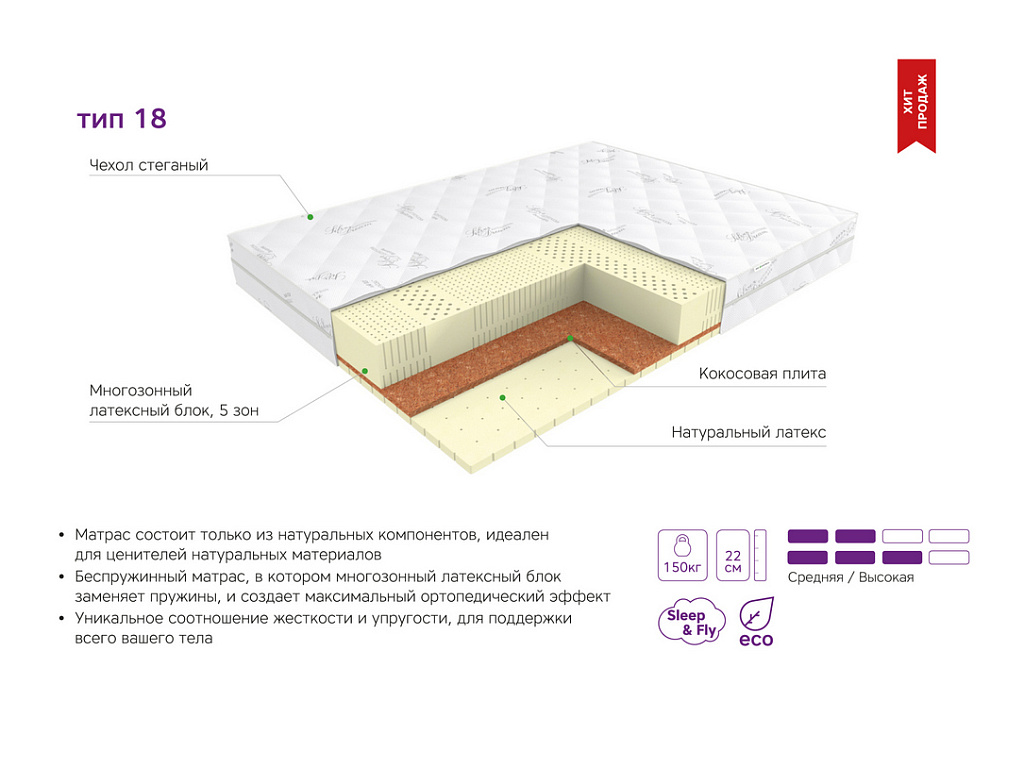 тип 18

ХИТ ПРОДАЖ

Чехол стеганый

Многозонный латексный блок, 5 зон

Кокосовая плита

Натуральный латекс

• Матрас состоит только из натуральных компонентов, идеален для ценителей натуральных материалов
• Беспружинный матрас, в котором многозонный латексный блок заменяет пружины, и создает максимальный ортопедический эффект
• Уникальное соотношение жесткости и упругости, для поддержки всего вашего тела

150кг

22 см

Средняя / Высокая

Sleep & Fly

eco