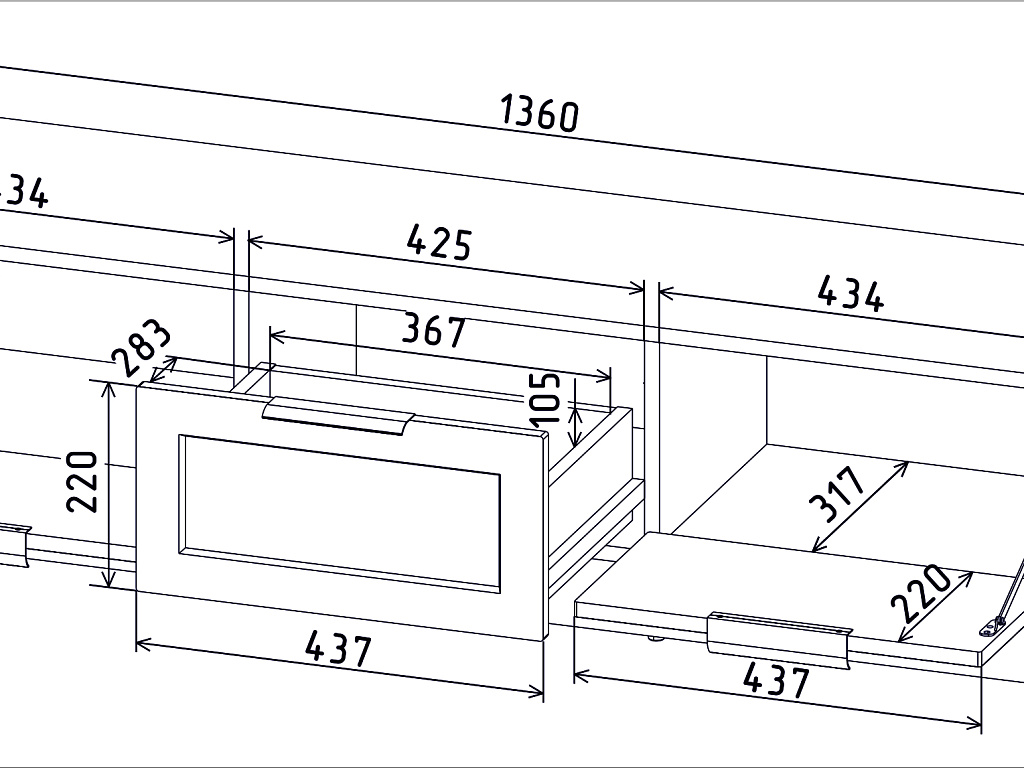 1360
34
425
434
367
283
105
220
317
220
437
437