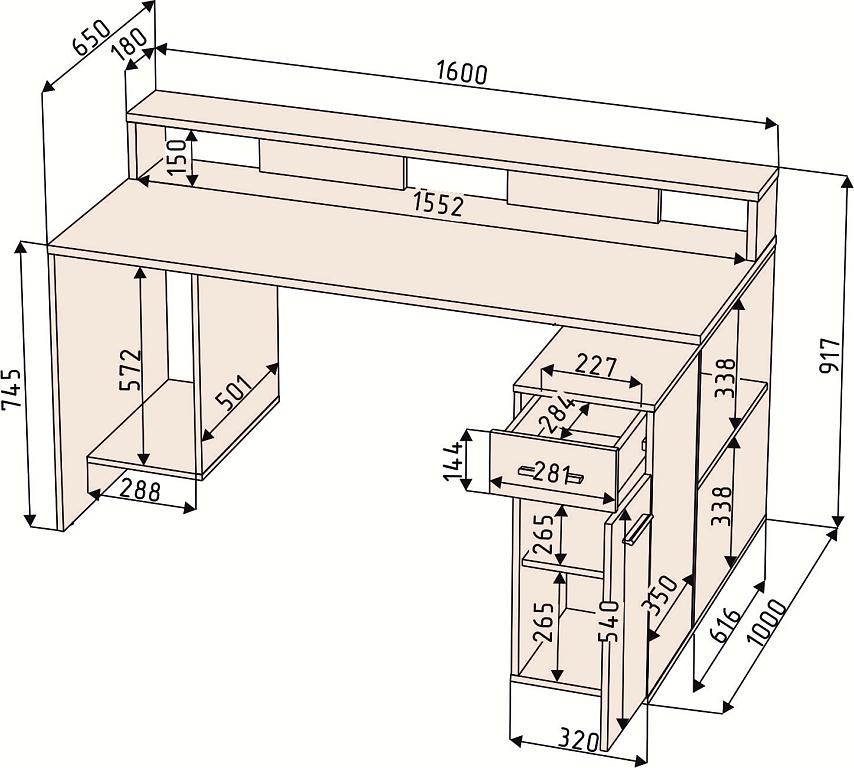 650
180
1600
150
1552
745
572
501
288
227
284
144
281
338
338
917
265
265
540
350
616
1000
320