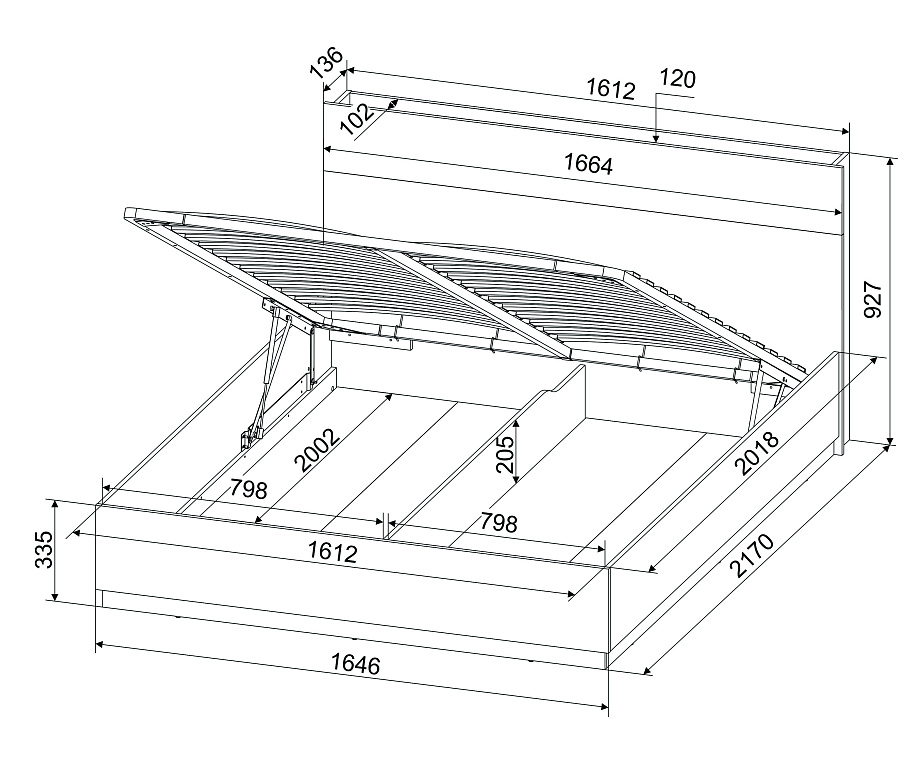 136
1612
120
102
1664
927
2002
205
2018
798
798
335
1612
2170
1646